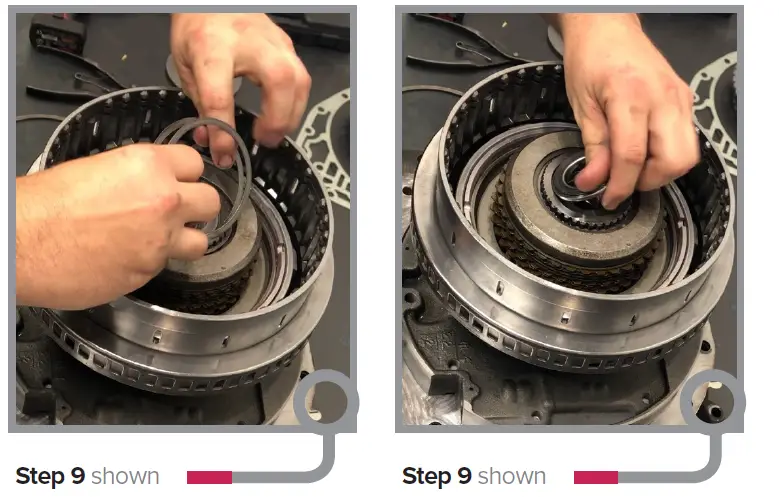 Step 9 shown

Step 9 shown