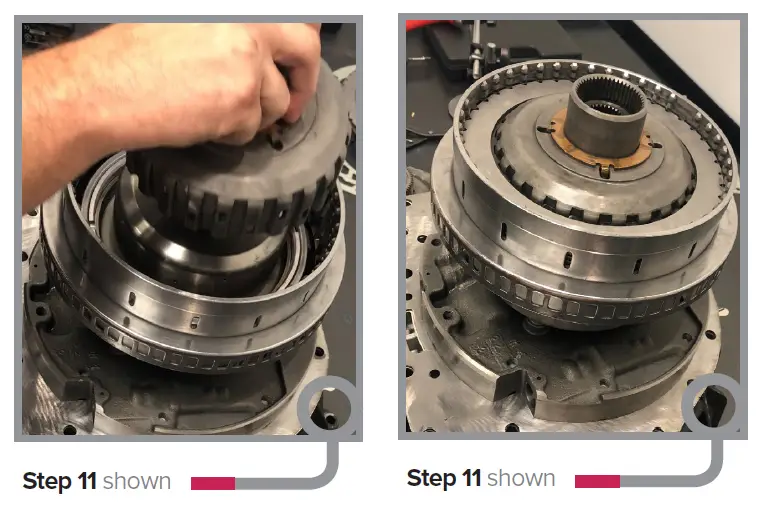 Step 11 shown

Step 11 shown