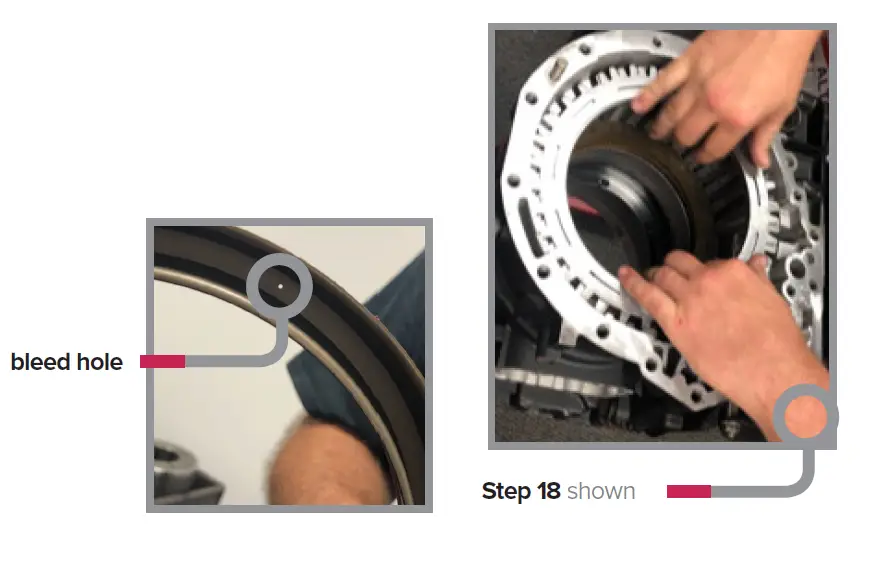 bleed hole

Step 18 shown