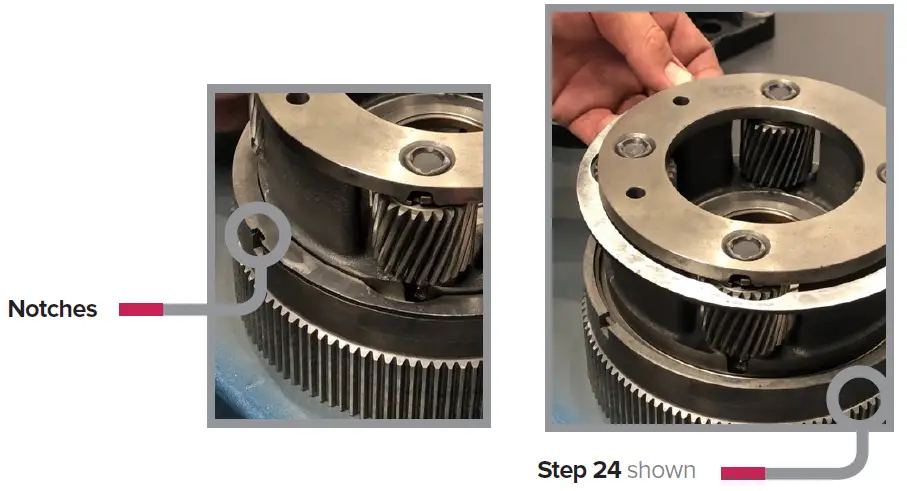 Notches

Step 24 shown