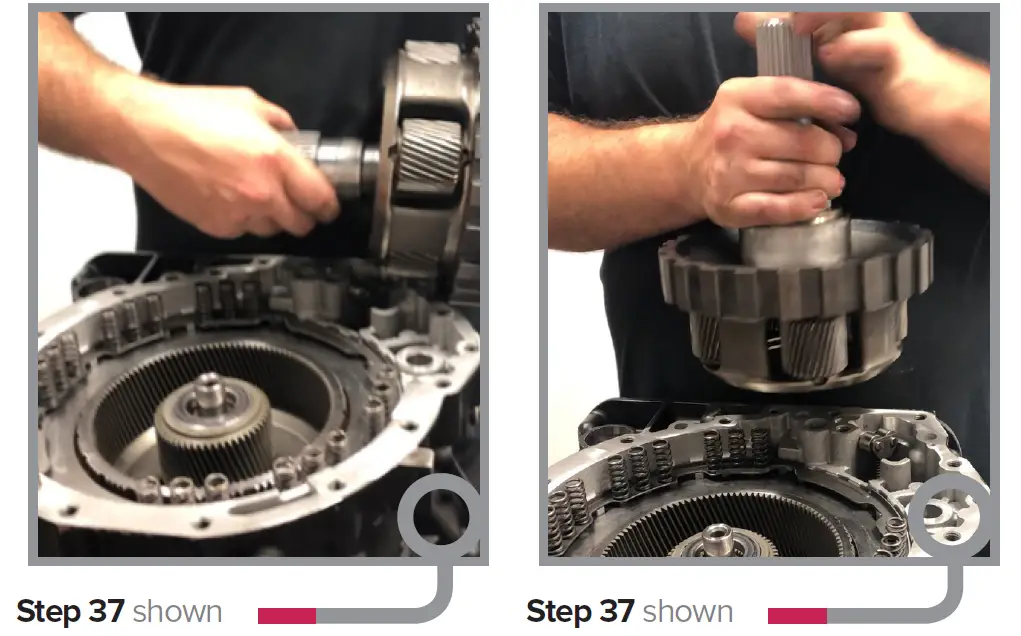 Step 37 shown

Step 37 shown