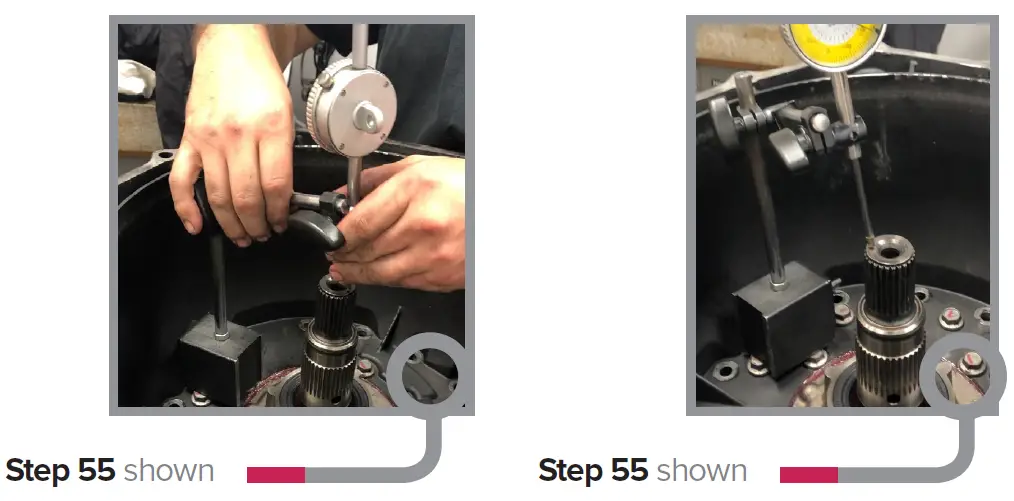 Step 55 shown

Step 55 shown