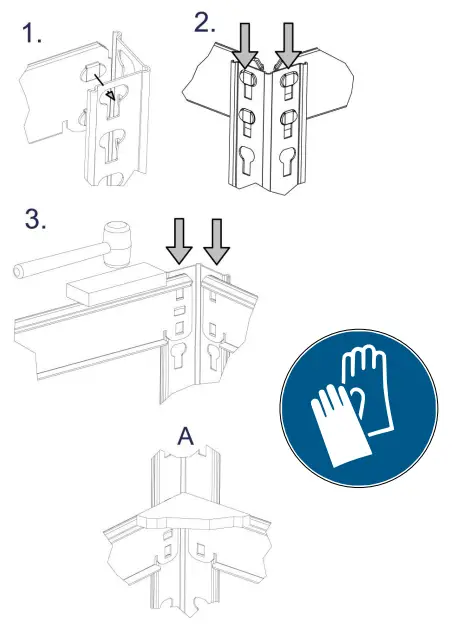 1.

2.

3.

A