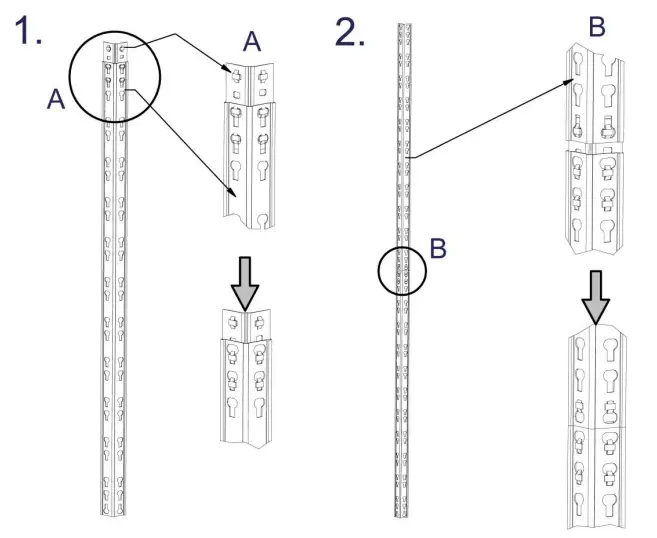 1.

A

A

2.

B

B