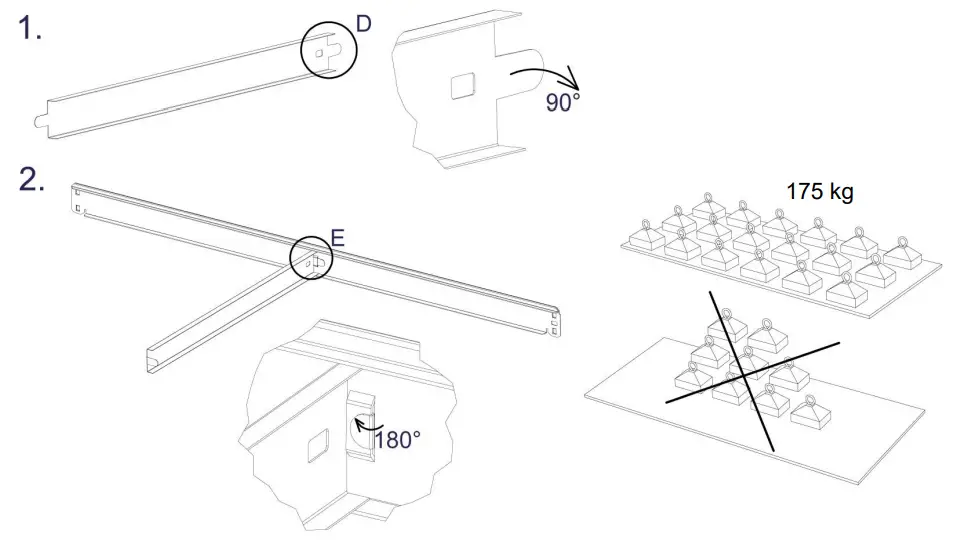 1.

D

90°

2.

E

180°

175 kg