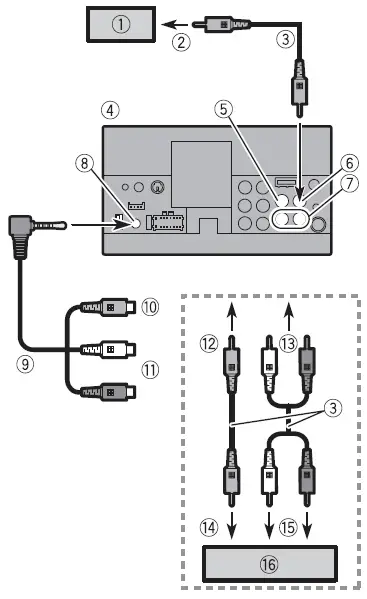 ①
②
③
④
⑤
⑥
⑦
⑧
⑨
⑩
⑪
⑫
⑬
③
⑭
⑮
⑯