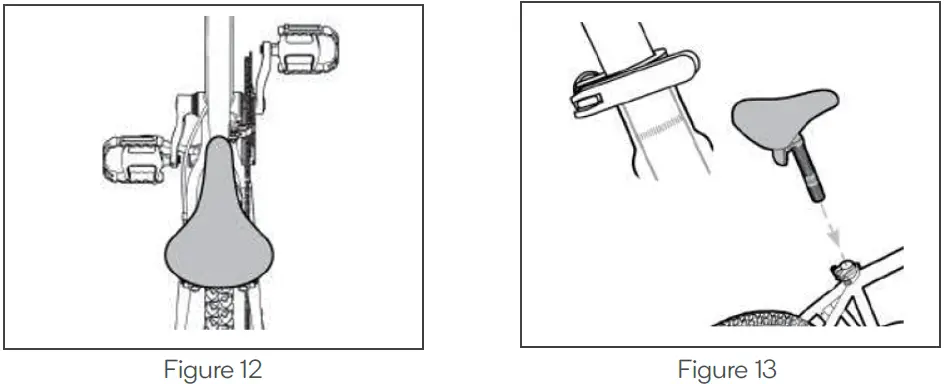 Figure 12

Figure 13