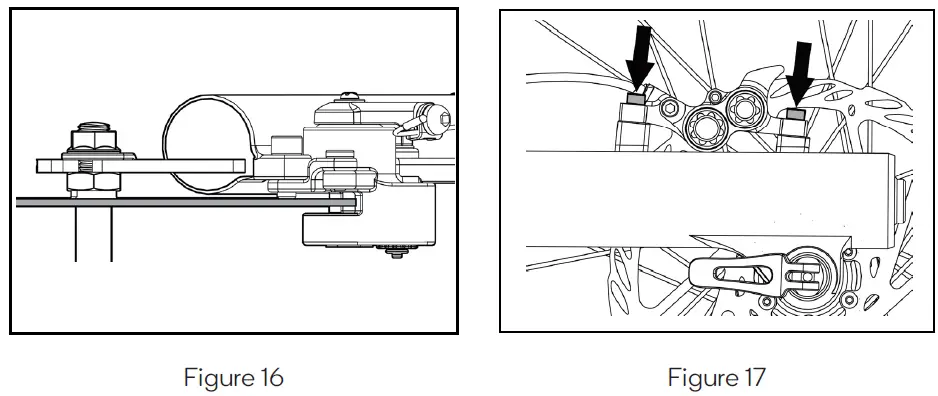 Figure 16

Figure 17