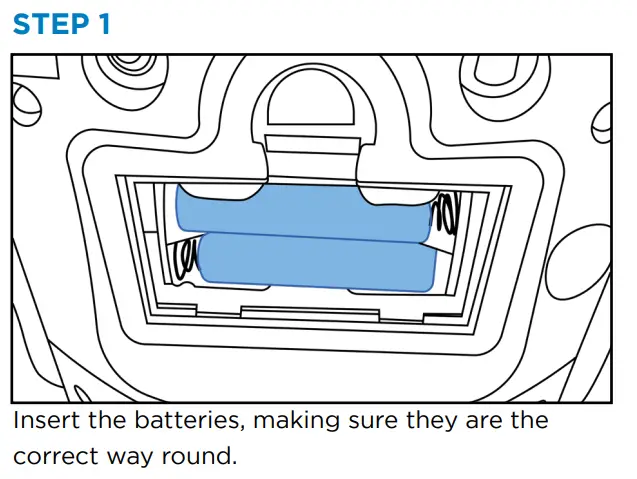 STEP 1

Insert the batteries, making sure they are the correct way round.