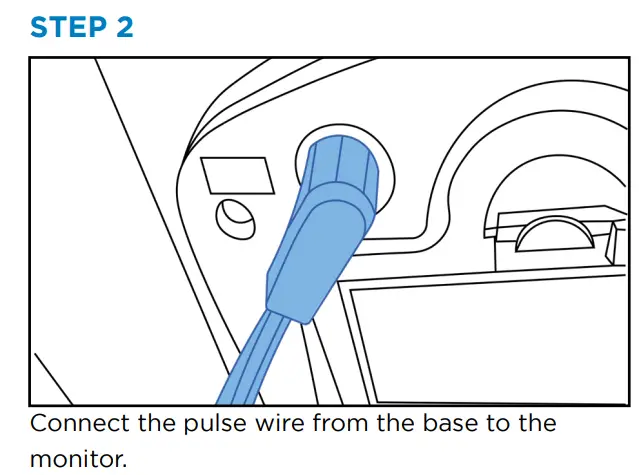 STEP 2

Connect the pulse wire from the base to the monitor.