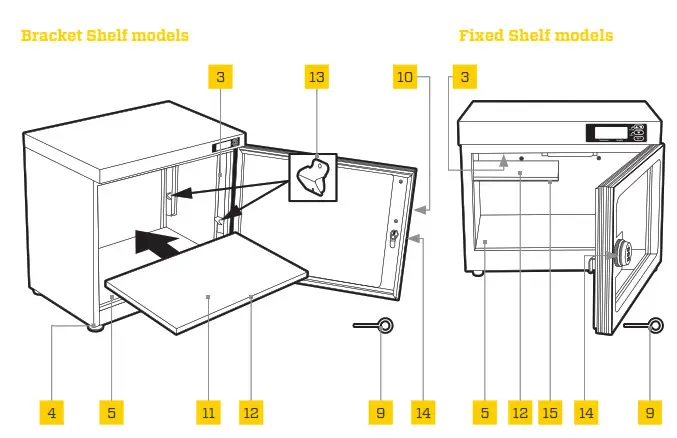 Bracket Shelf models

Fixed Shelf models

3
13
10
3

4
5
11
12
9
14
5
12
15
14
9