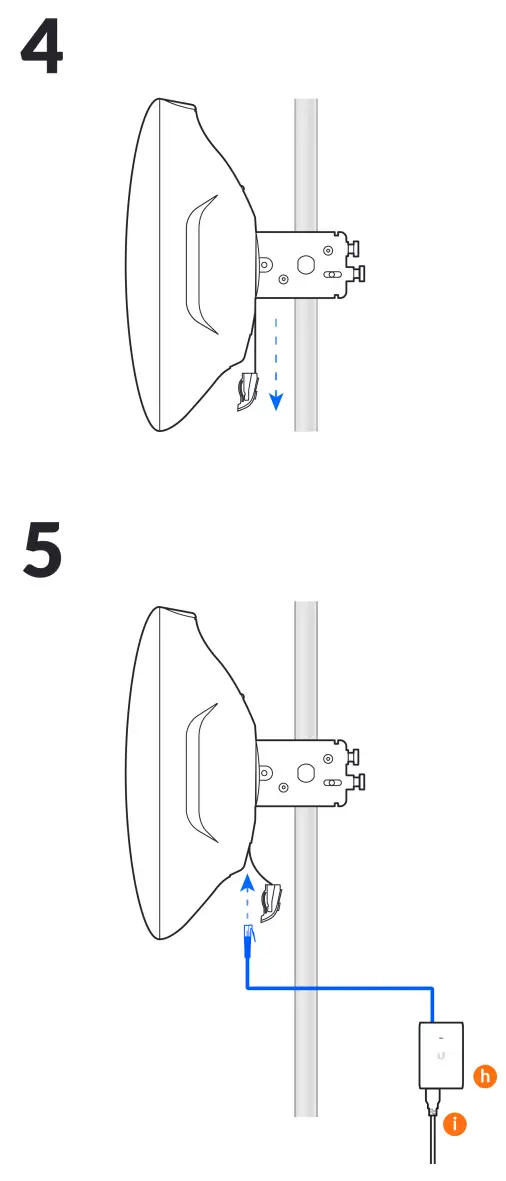 4

5

h

i