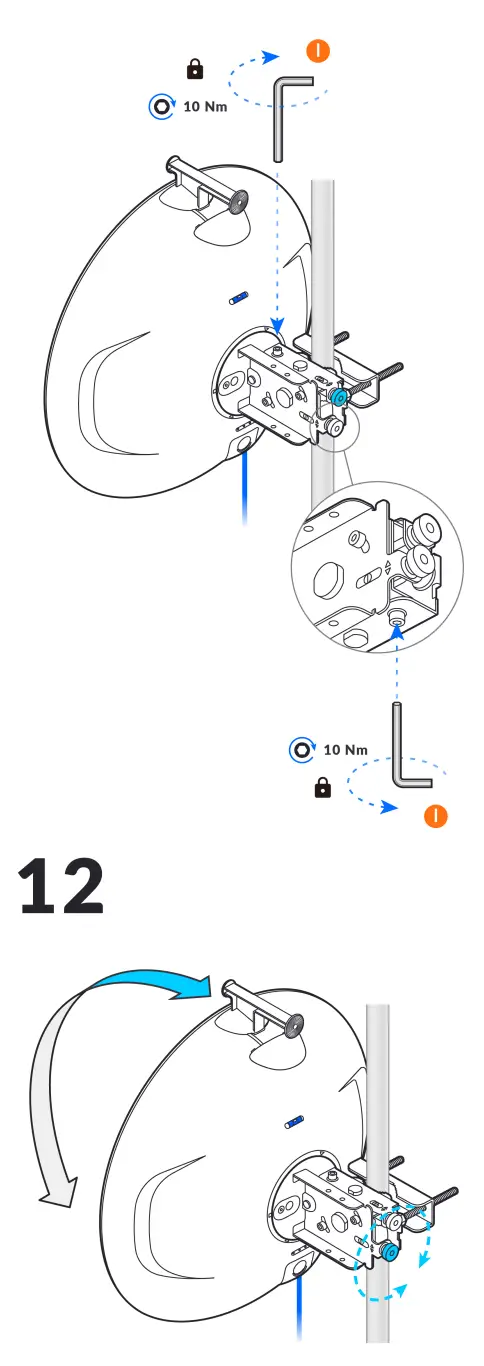 10 Nm

10 Nm

12