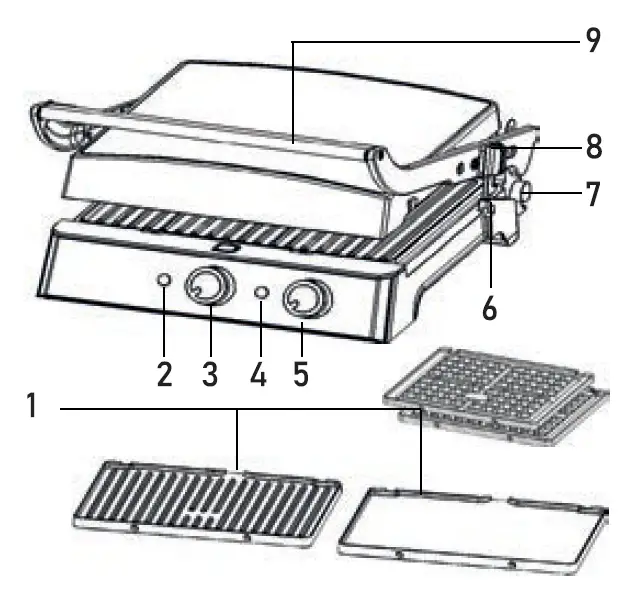 9
8
7
6
2
3
4
5
1