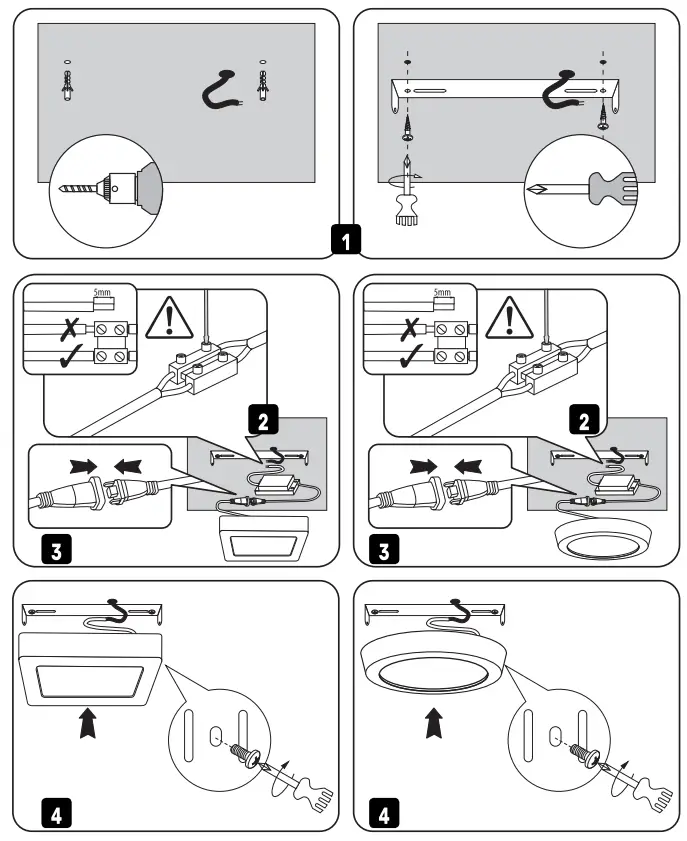 1

5mm

2

3

5mm

2

3

4

4