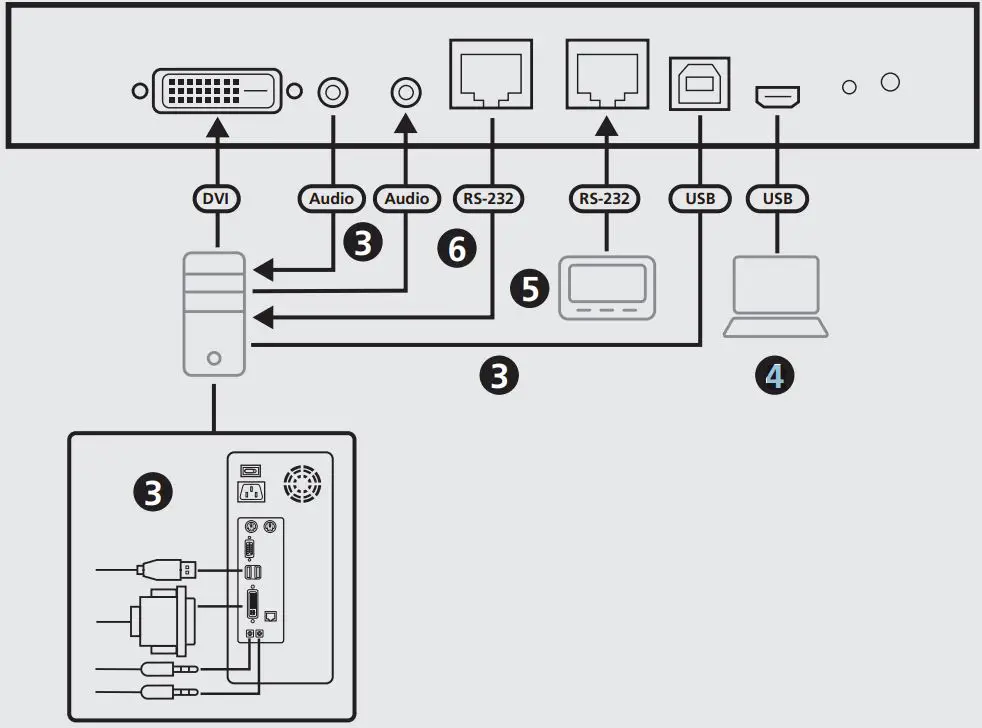 DVI
Audio
Audio
RS-232
RS-232
USB
USB
3
6
5
3
4
3