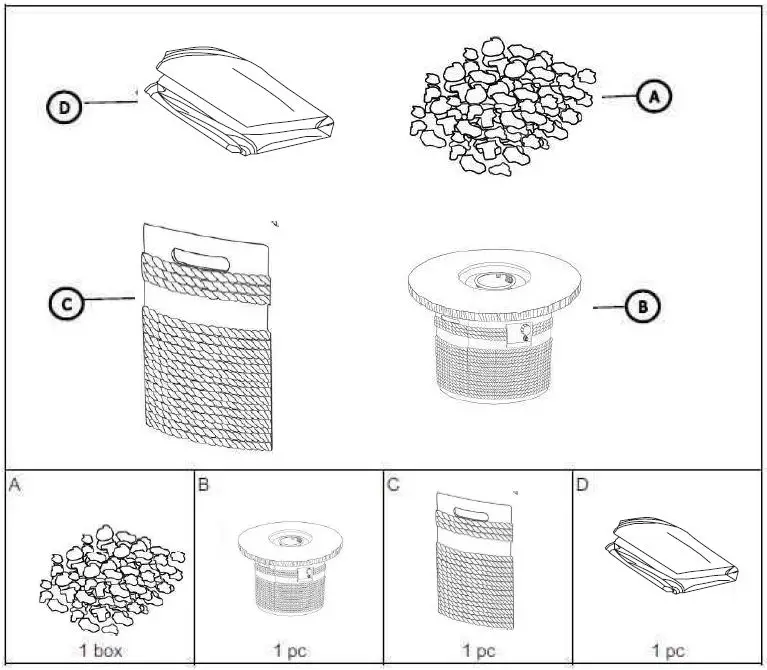 D

A

C

B

| A | B | C | D |
|---|---|---|---|
| 1 box | 1 pc | 1 pc | 1 pc |