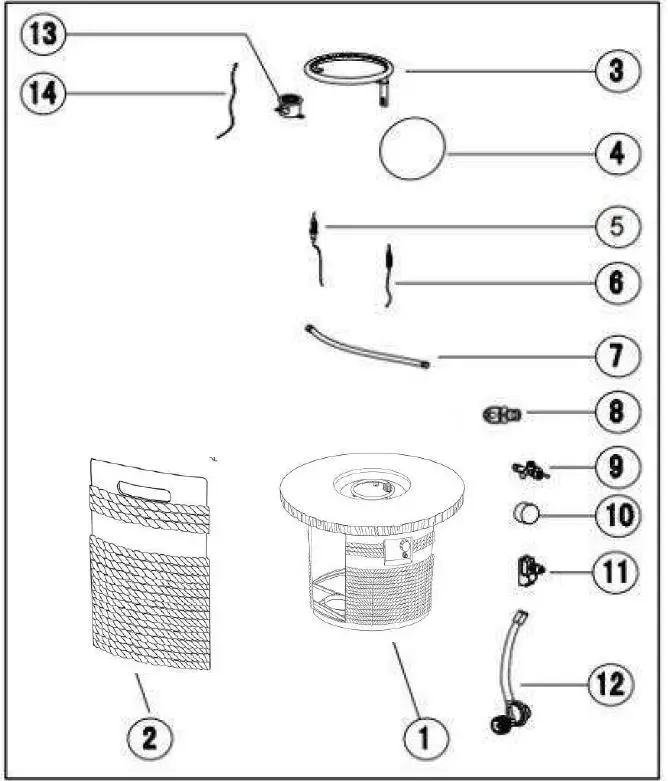 13
14
3
4
5
6
7
8
9
10
11
12
2
1