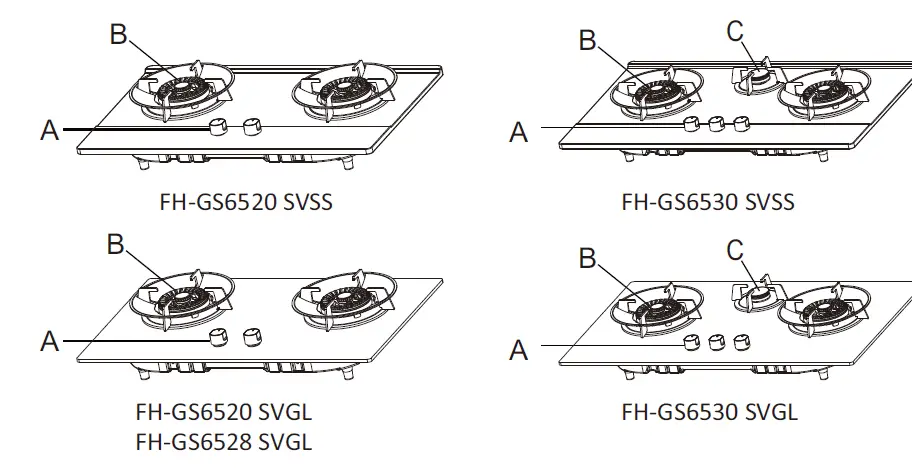 B
A
FH-GS6520 SVSS

B
C
A
FH-GS6530 SVSS

B
A
FH-GS6520 SVGL
FH-GS6528 SVGL

B
C
A
FH-GS6530 SVGL