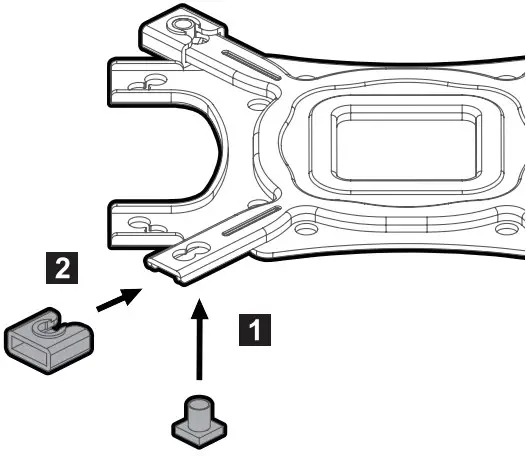 2

1