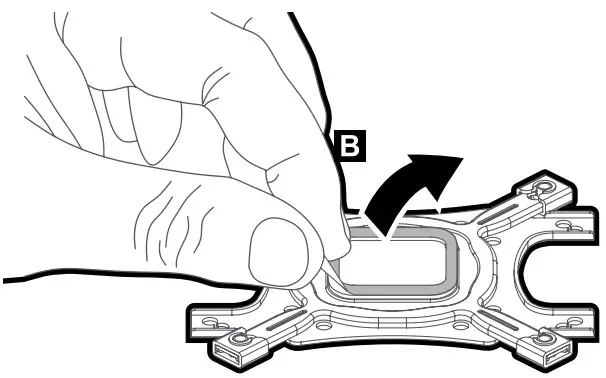 B