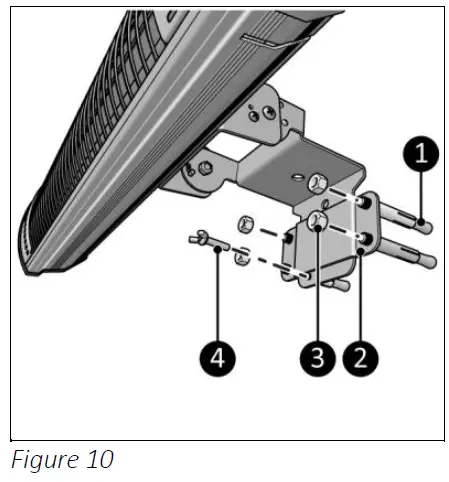 1
4
3
2
Figure 10