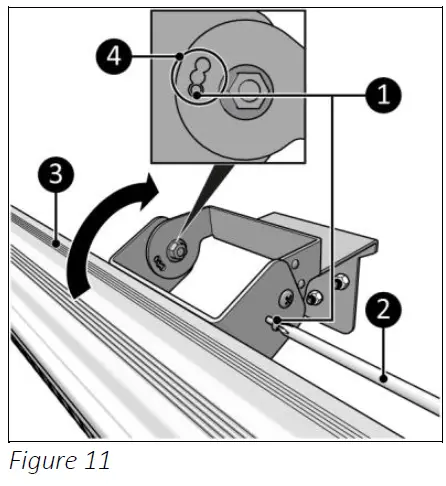 4
1
3
2
Figure 11