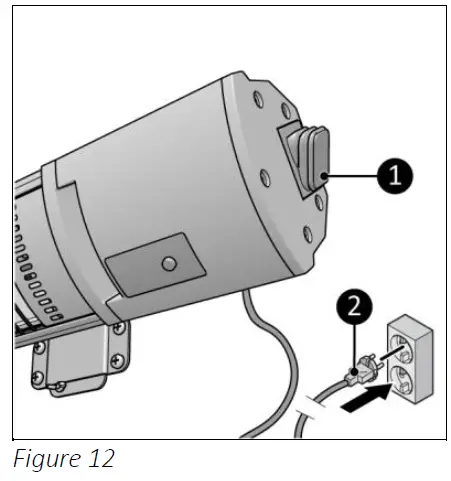 1
2
Figure 12