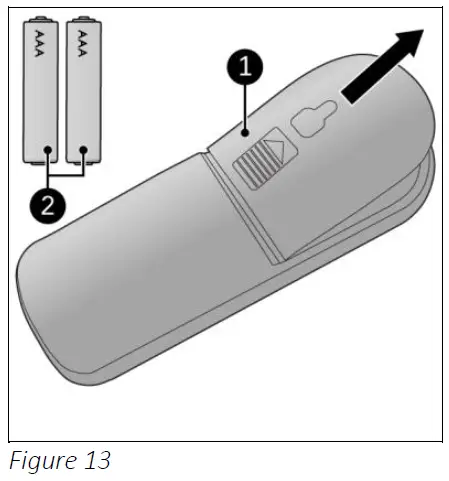 AAA
AAA
1
2
Figure 13