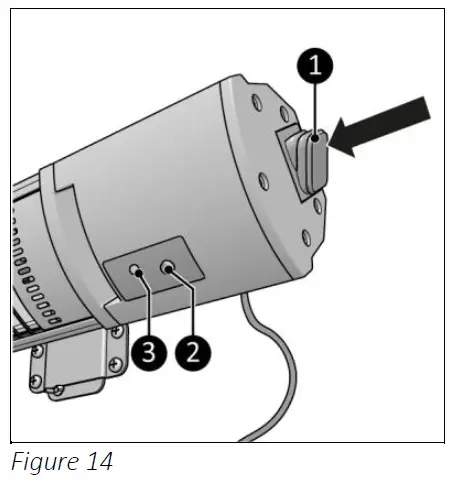 1
3
2
Figure 14