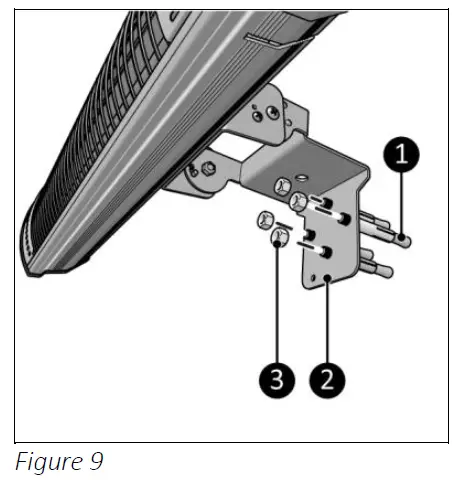 1
3
2
Figure 9