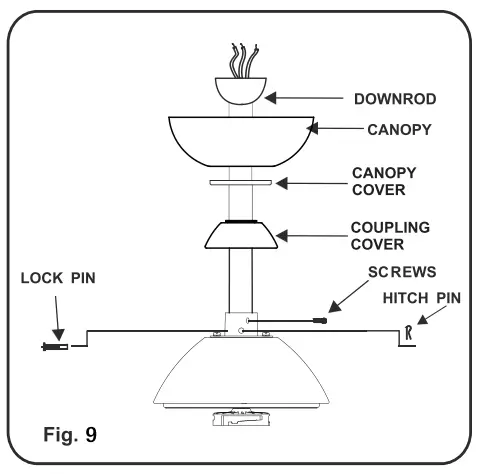 DOWNROD

CANOPY

CANOPY COVER

COUPLING COVER

LOCK PIN

SCREWS

HITCH PIN

Fig. 9