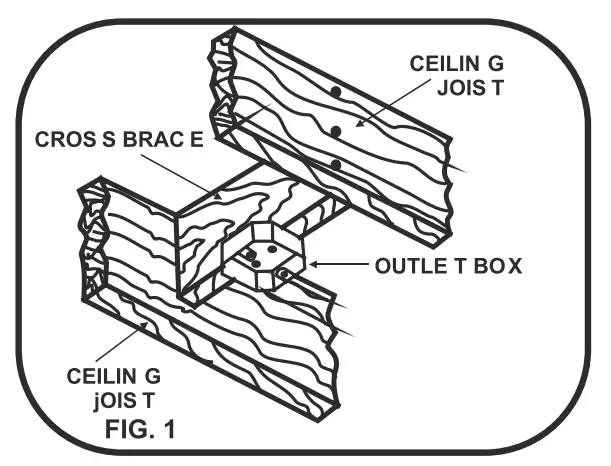 CEILIN G JOIS T

CROS S BRAC E

OUTLE T BOX

CEILIN G jOIS T

FIG. 1