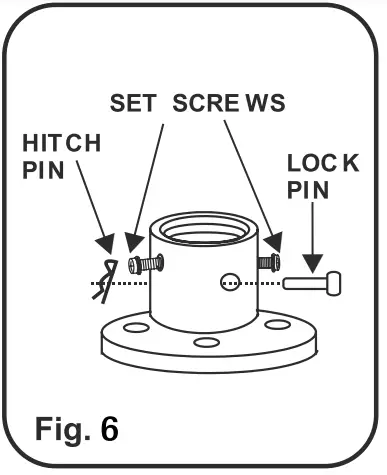 SET SCREWS

HITCH PIN

LOCK PIN

Fig. 6