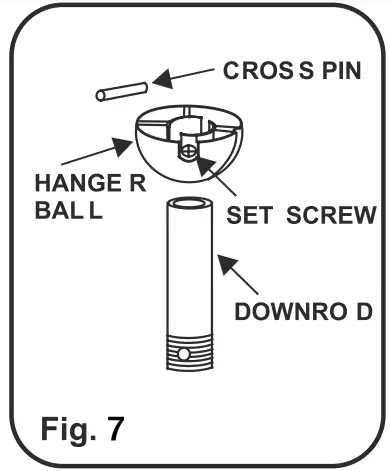 CROS S PIN

HANGE R
BAL L

SET SCREW

DOWNRO D

Fig. 7