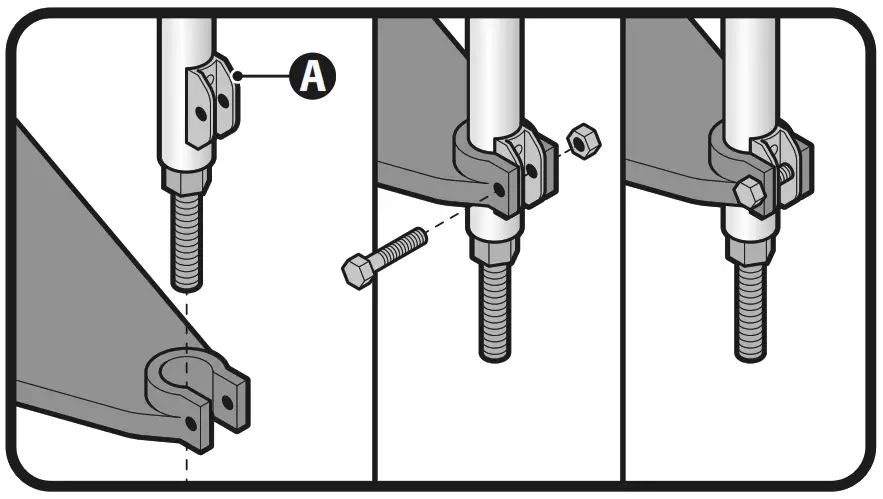 A