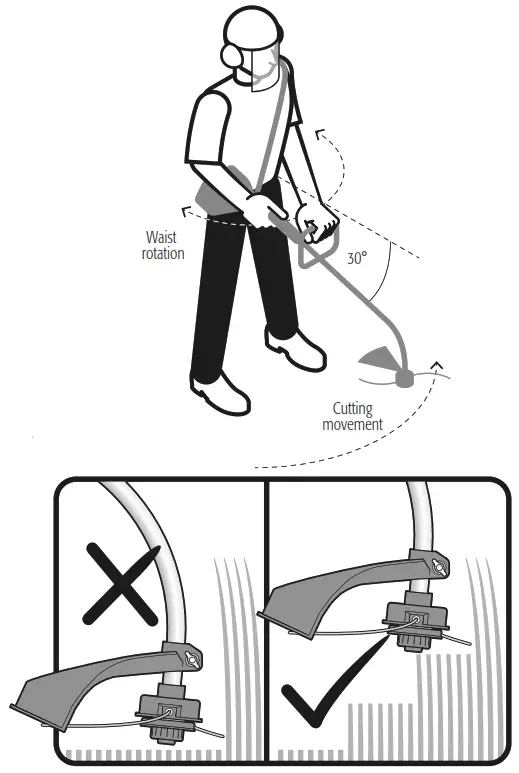 Waist rotation

30°

Cutting movement