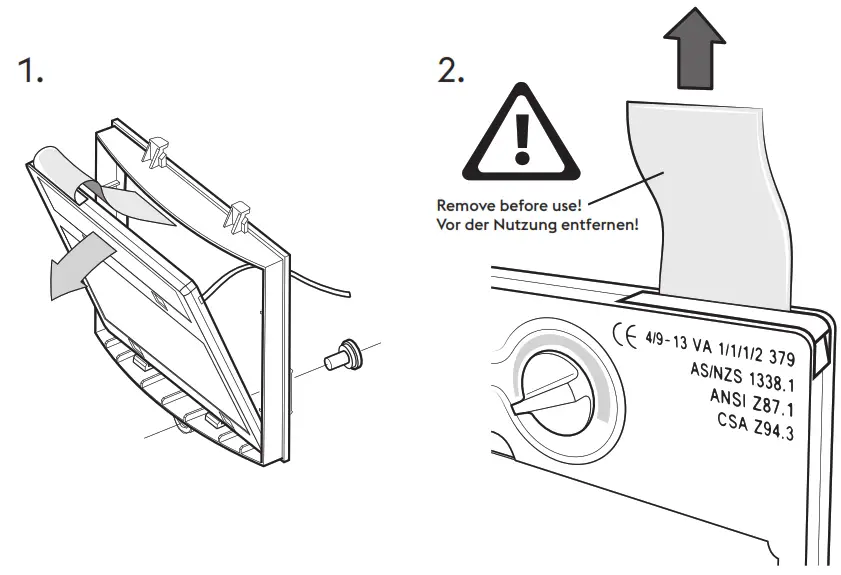 1.

2.

Remove before use!
Vor der Nutzung entfernen!

CE 4/9-13 VA 1/1/1/2 379
AS/NZS 1338.1
ANSI Z87.1
CSA Z94.3