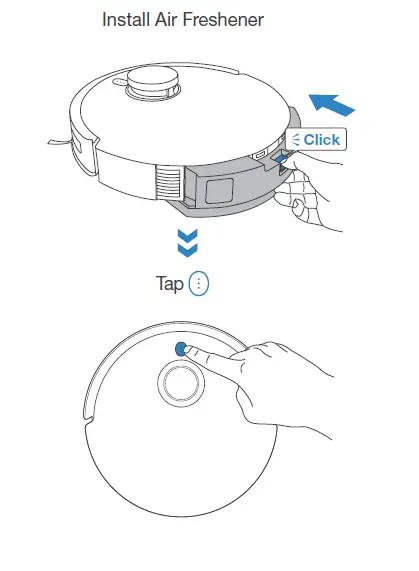 Install Air Freshener

Click

Tap