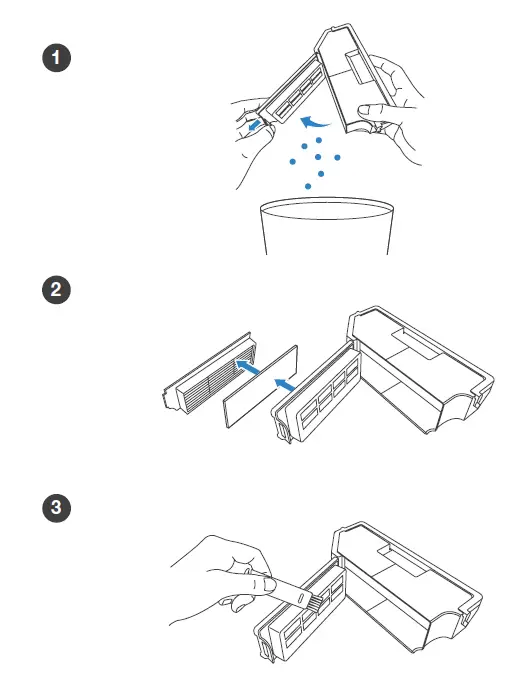 1

2

3