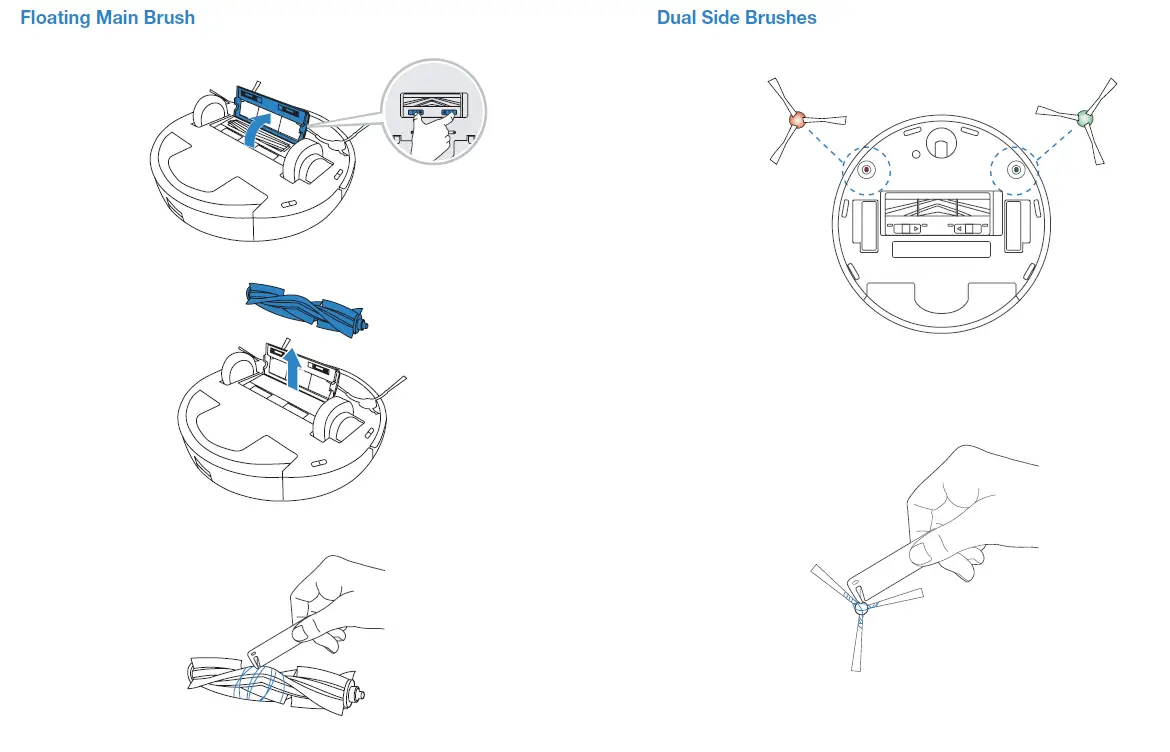 Floating Main Brush

Dual Side Brushes