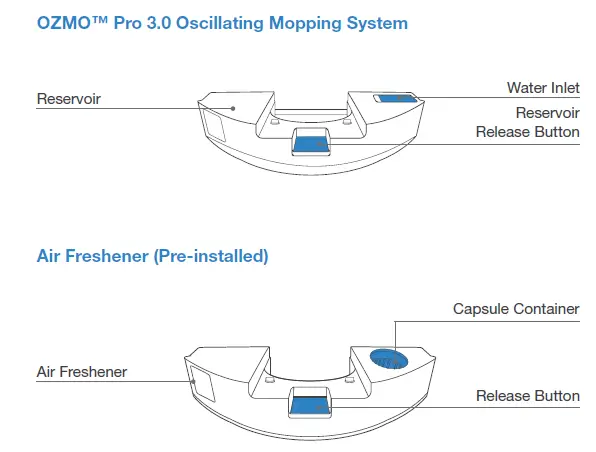 OZMO™ Pro 3.0 Oscillating Mopping System

Reservoir

Water Inlet

Reservoir Release Button

Air Freshener (Pre-installed)

Capsule Container

Air Freshener

Release Button