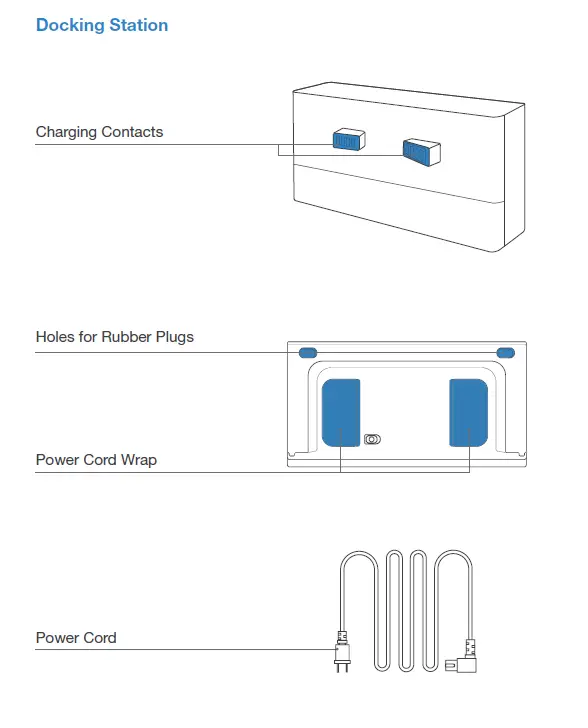 Docking Station

Charging Contacts

Holes for Rubber Plugs

Power Cord Wrap

Power Cord