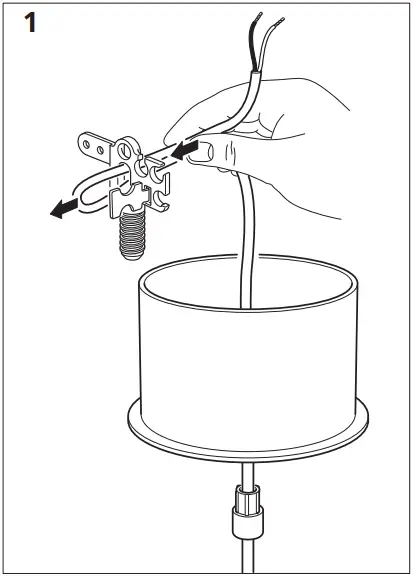 1