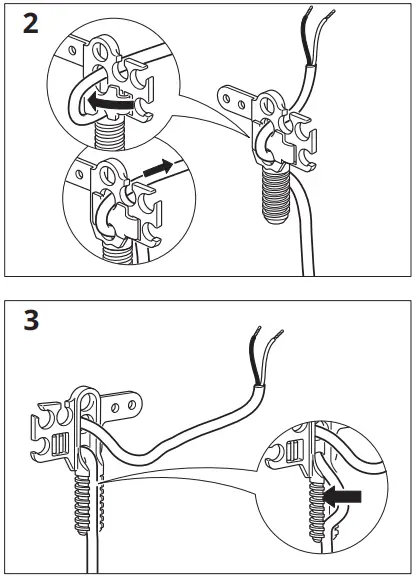 2

3