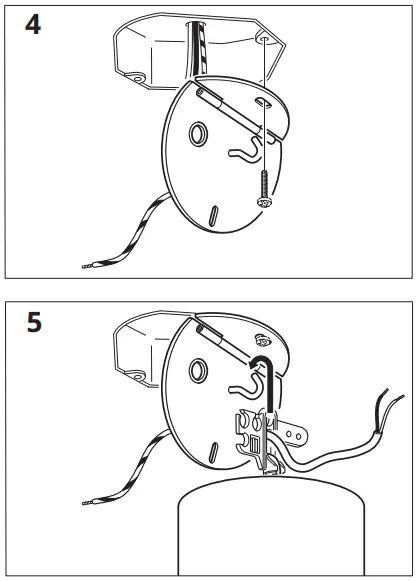 4

5