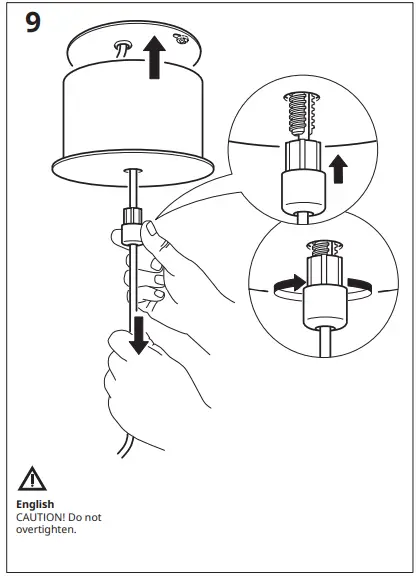 9

English
CAUTION! Do not overtighten.