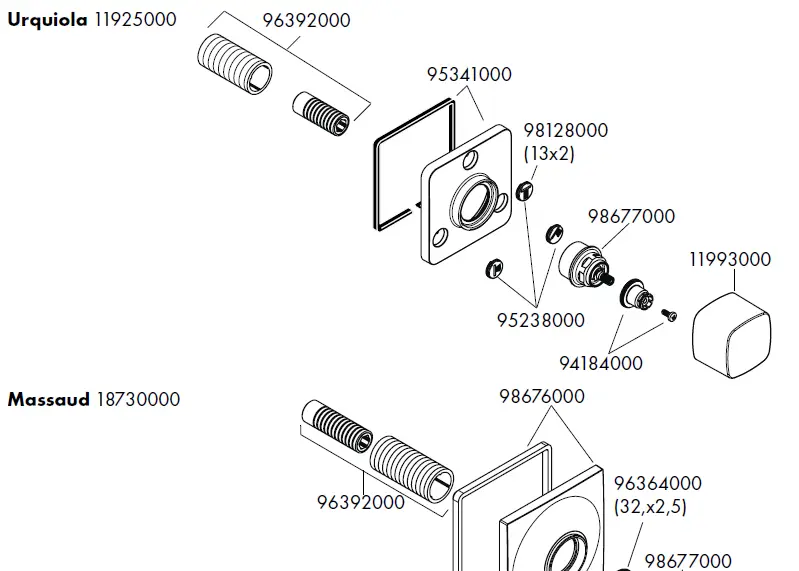 Urquiola 11925000

96392000

95341000

98128000
(13x2)

98677000

11993000

95238000

94184000

Massaud 18730000

98676000

96392000

96364000
(32,x2,5)

98677000