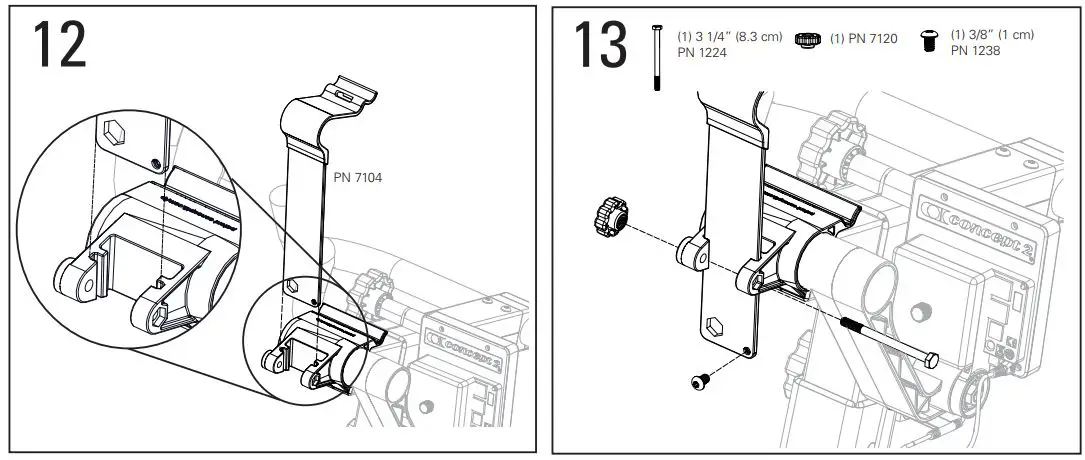 12

PN 7104

concept 2

13

(1) 3 1/4" (8.3 cm)
PN 1224

(1) PN 7120

(1) 3/8" (1 cm)
PN 1238

concept 2