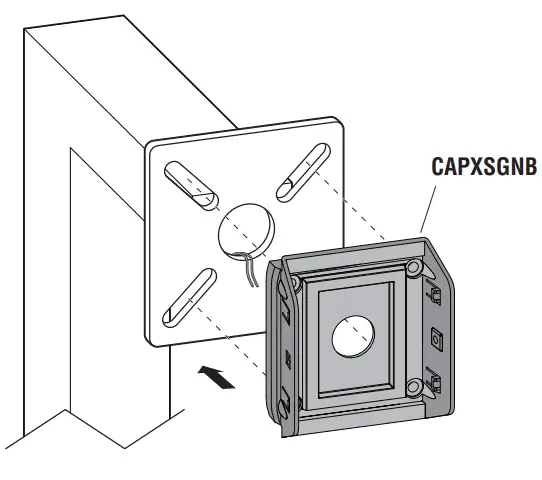 CAPXSGNB